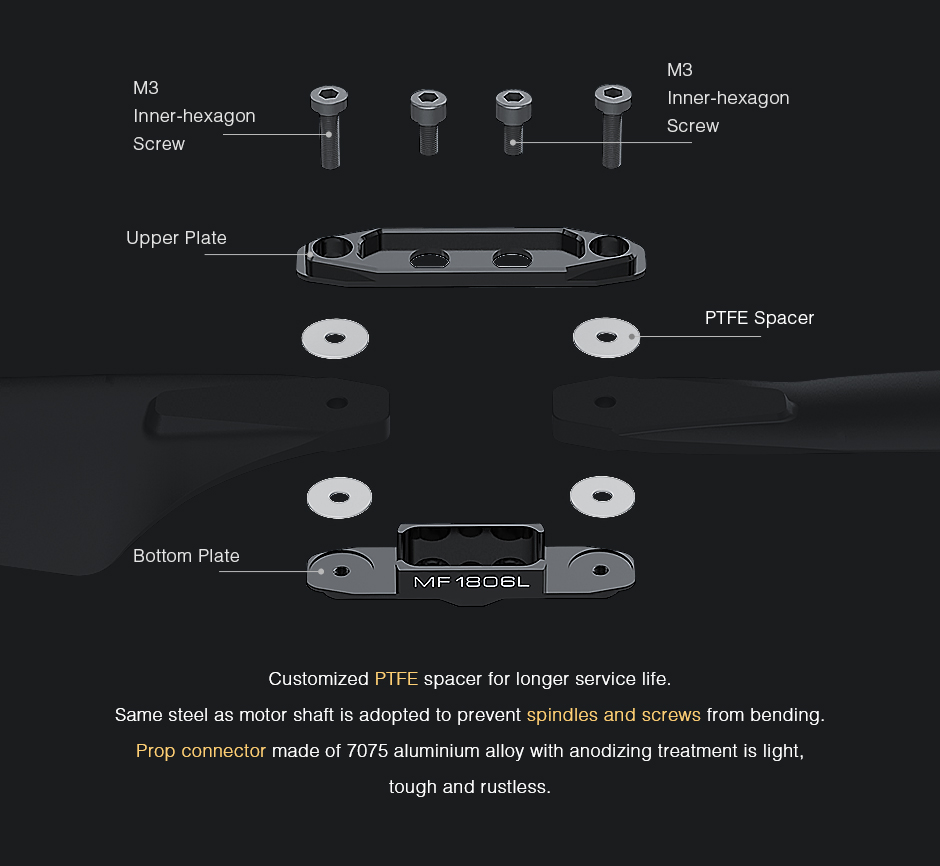 M3
Inner-hexagon
Screw

M3
Inner-hexagon
Screw

Upper Plate

PTFE Spacer

Bottom Plate

MF1806L

Customized PTFE spacer for longer service life.
Same steel as motor shaft is adopted to prevent spindles and screws from bending.
Prop connector made of 7075 aluminium alloy with anodizing treatment is light, tough and rustless.